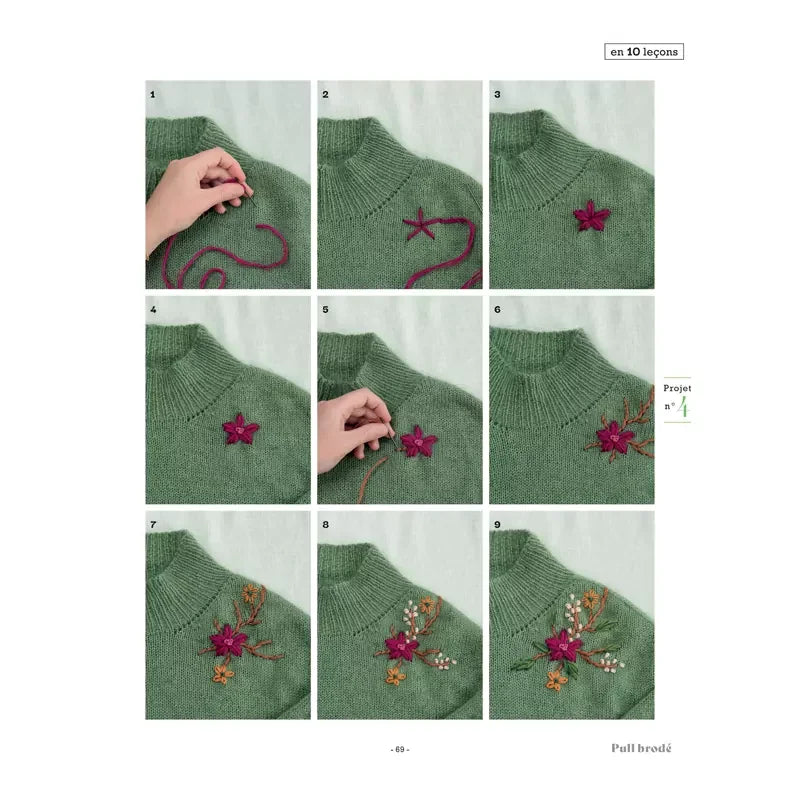 en 10 leçons

1

2

3

4

5

6

Projet n° 4

7

8

9

- 69 -

Pull brodé